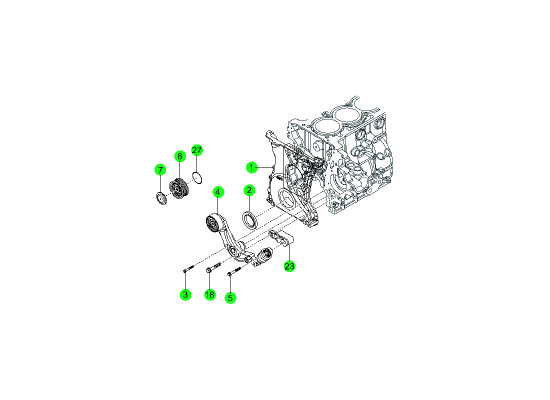 27
6
7
1
4
2
23
3
18
5