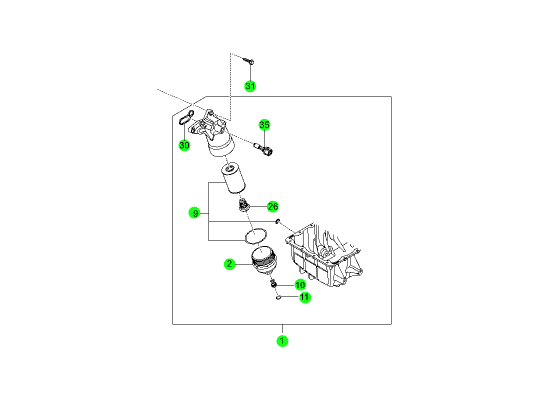 31
35
30
26
9
2
10
11
1