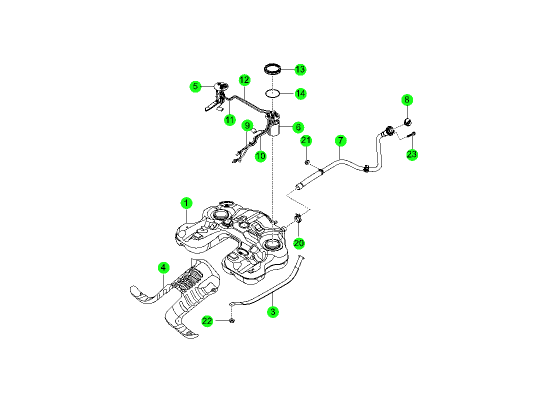 13
5
12
14
8
11
9
6
21
7
10
23
1
20
4
3
22