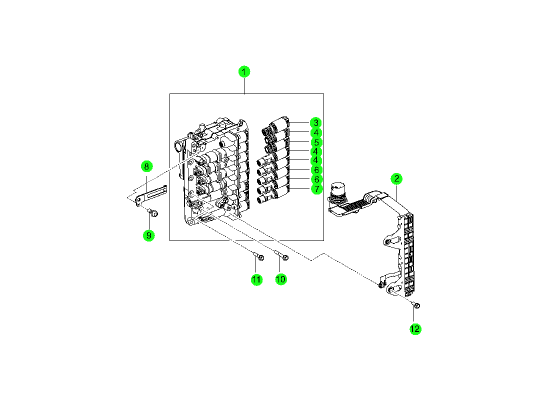 1
3
4
5
4
4
6
6
7
2
8
9
11
10
12