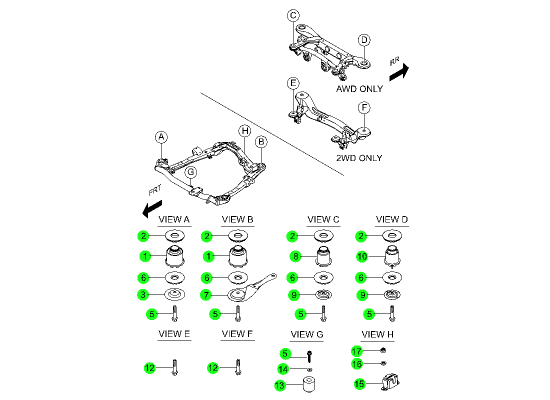 C
D
RR
AWD ONLY
E
F
2WD ONLY
A
H
B
G
FRT

VIEW A
2
1
6
3
5

VIEW B
2
1
6
7
5

VIEW C
2
8
6
9
5

VIEW D
2
10
6
9
5

VIEW E
12

VIEW F
12

VIEW G
5
14
13

VIEW H
17
16
15