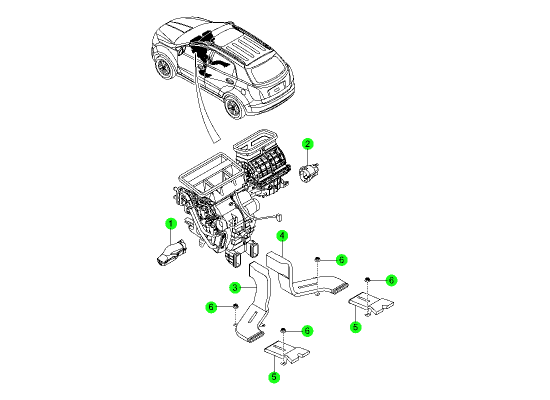 2
1
4
6
6
3
6
6
5
5