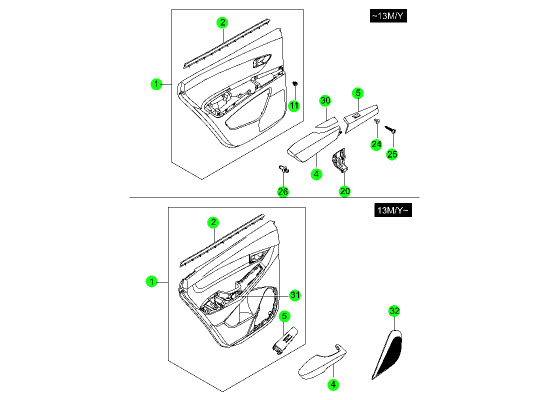 ~13M/Y

2
1
11
30
5
24
25
4
26
20

13M/Y~

2
1
31
5
32
4