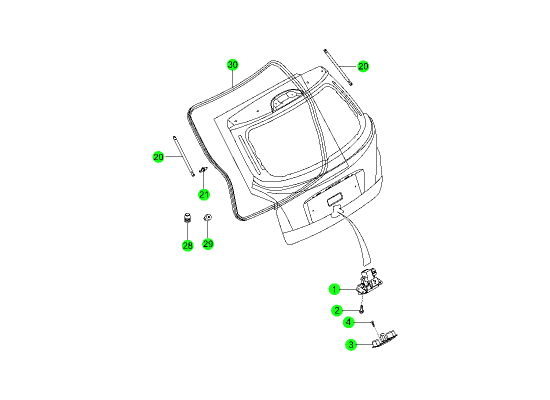 30
20
20
21
28
29
1
2
4
3