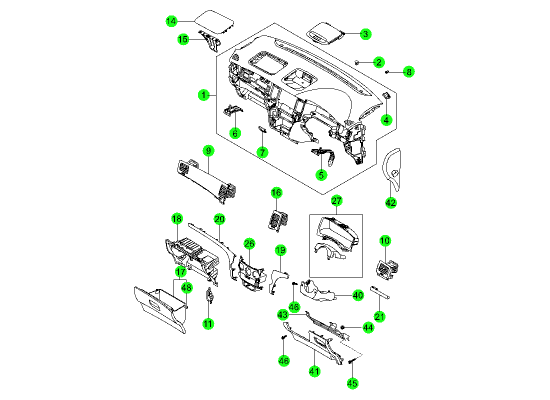 14
15
3
2
8
1
4
6
7
5
9
42
16
27
18
20
10
26
19
17
48
40
46
21
11
43
44
46
41
45