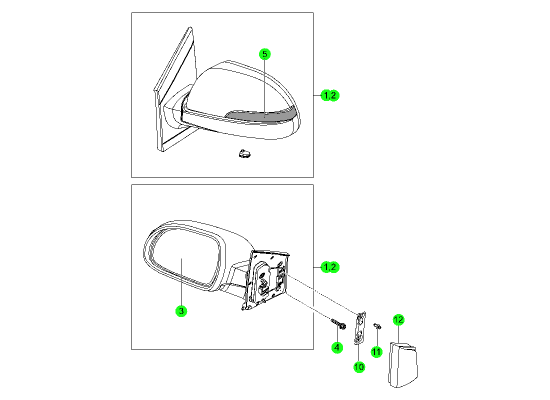 5

1,2

1,2

3

4

10

11

12