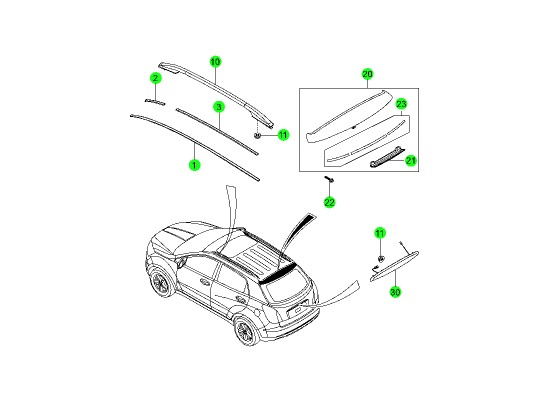 10
2
3
11
1
20
23
21
22
11
30