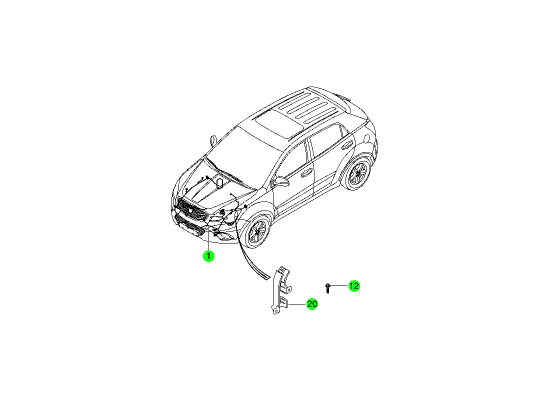 1
12
20