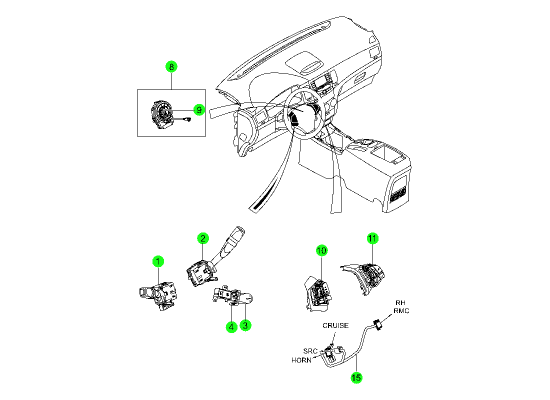 8
9
2
1
4
3
10
11
RH
RMC
CRUISE
SRC
HORN
15