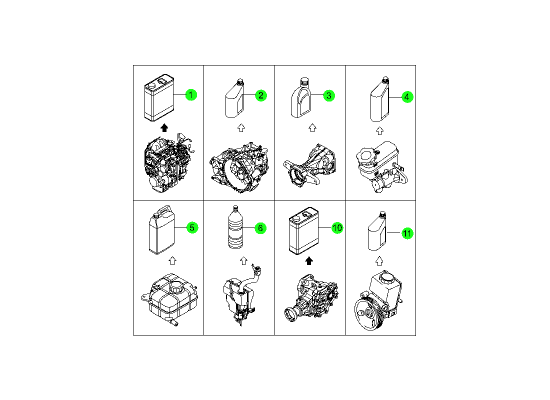 1

2

3

4

5

6

10

11