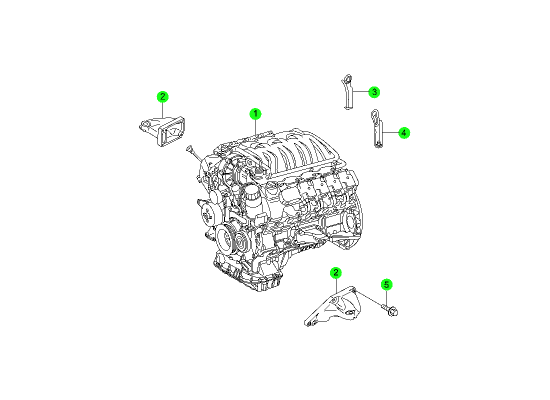 2
1
3
4
2
5