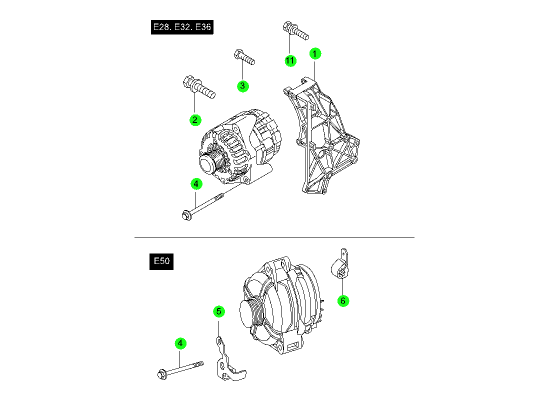 E28. E32. E36

11

1

3

2

4

E50

6

5

4