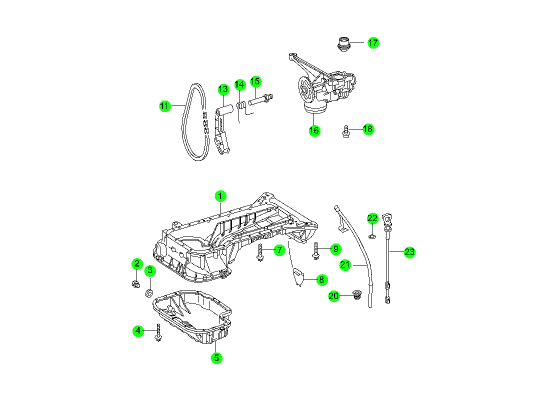 17
13
14
15
11
16
18
1
22
7
9
23
2
3
21
8
20
4
5