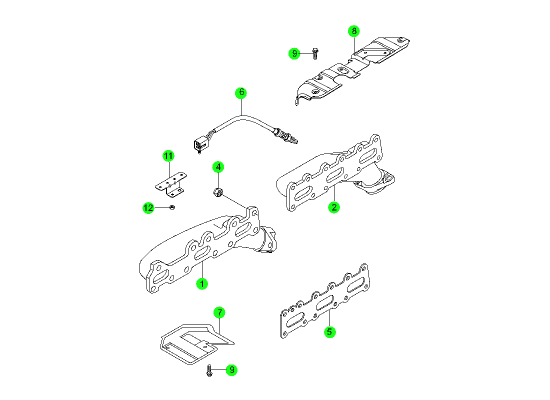 8
9
6
11
4
12
2
1
7
5
9