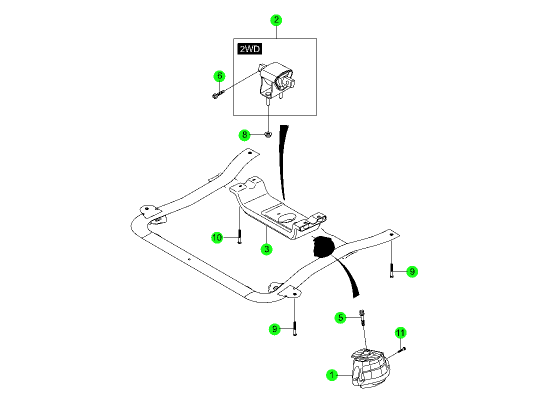 2
2WD
6
8
10
3
9
9
5
11
1