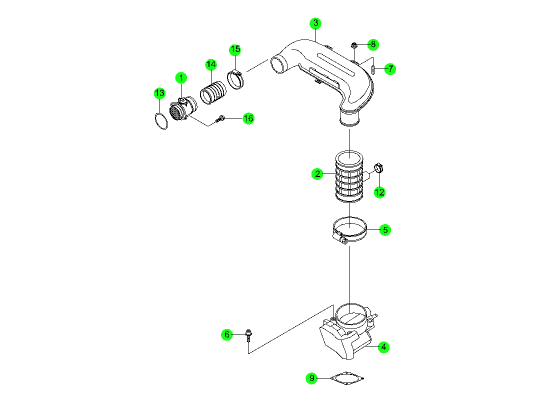 3
8
15
7
14
1
13
16
2
12
5
6
4
9