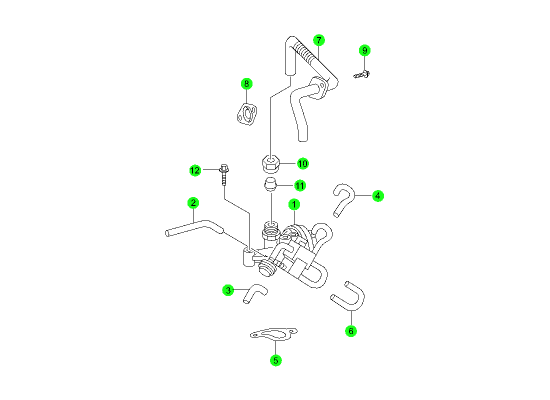 7
9
8
10
12
11
4
2
1
3
6
5