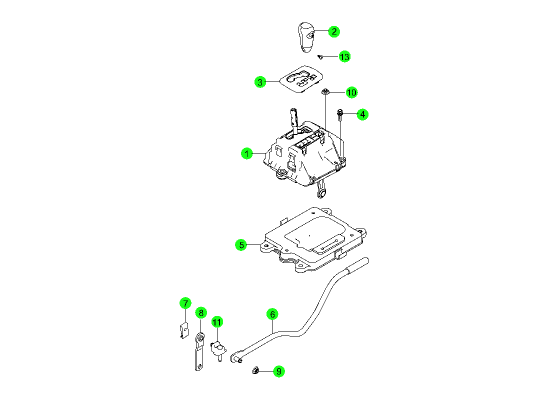 2
13
3
10
4
1
5
7
8
11
6
9