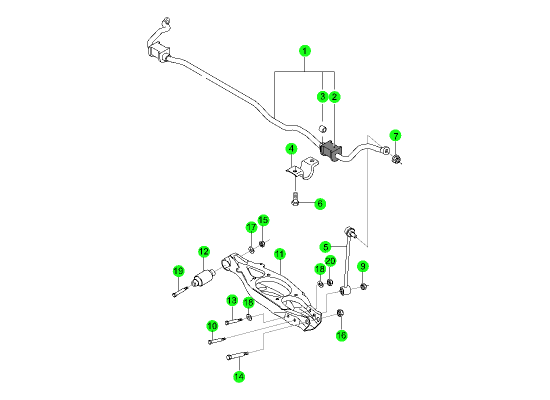 1
3
2
7
4
6
17
15
5
12
11
18
20
9
19
13
18
10
16
14