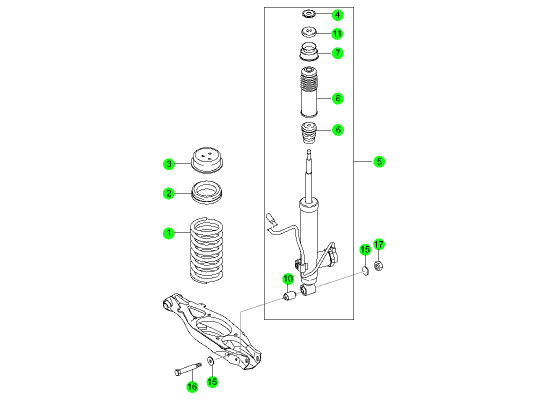 4
11
7
8
6
5
3
2
1
15
17
10
16
15