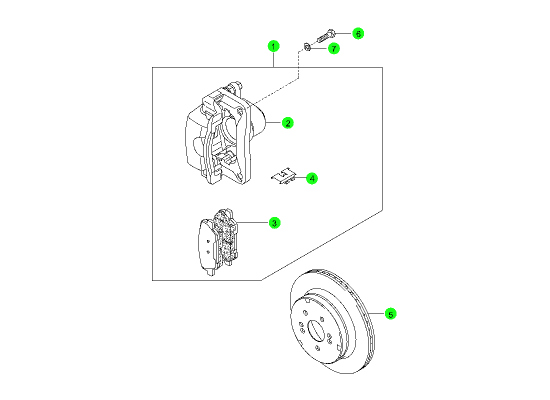 1
6
7
2
4
3
5