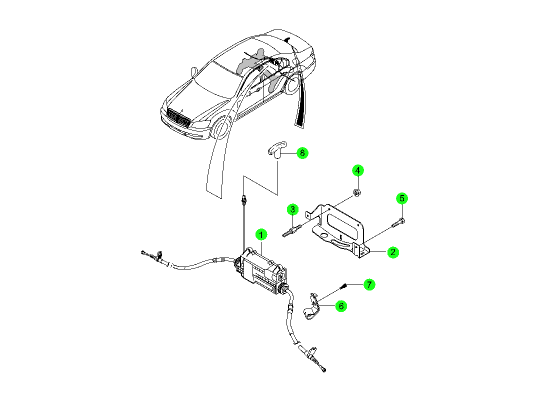 8
4
5
3
1
2
7
6