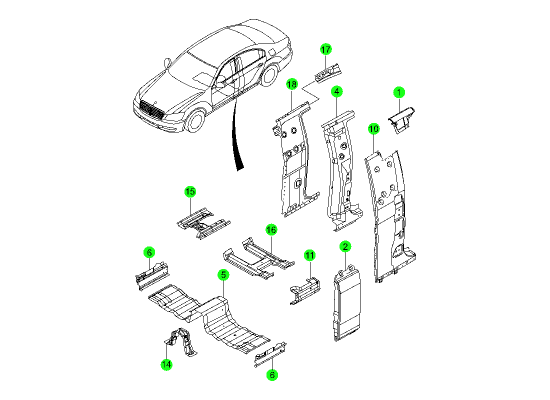 17
18
4
1
10
15
16
6
11
2
5
14
6