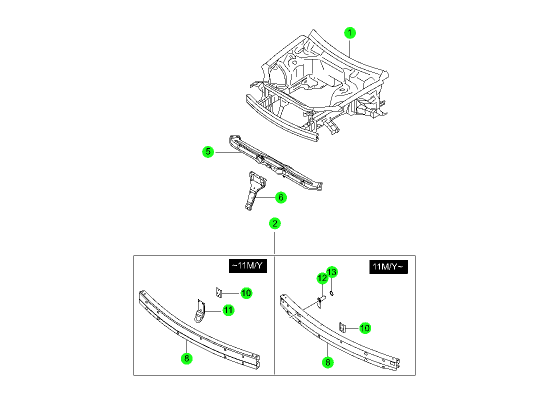 1

5

6

2

~11M/Y

10

11

8

11M/Y~

12

13

10

8