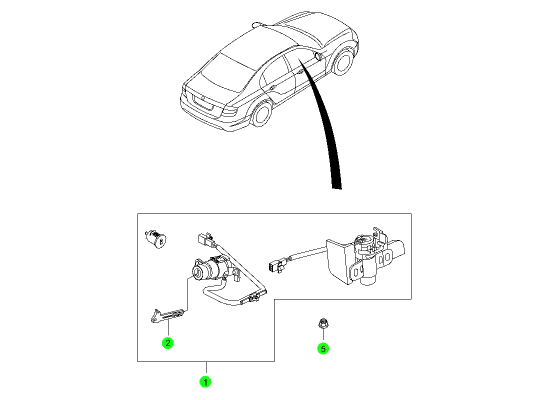 2

5

1