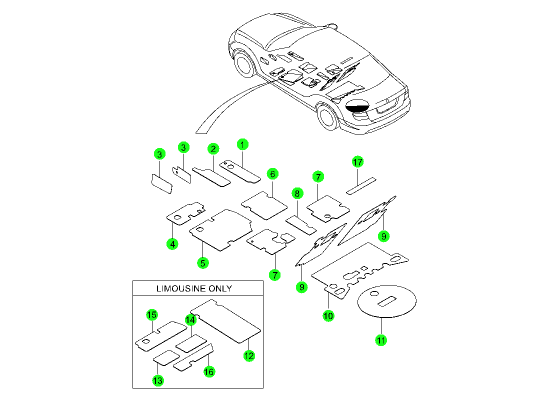 3
3
2
1
6
7
17
8
4
5
7
9
9
10
11
LIMOUSINE ONLY
15
14
12
13
16