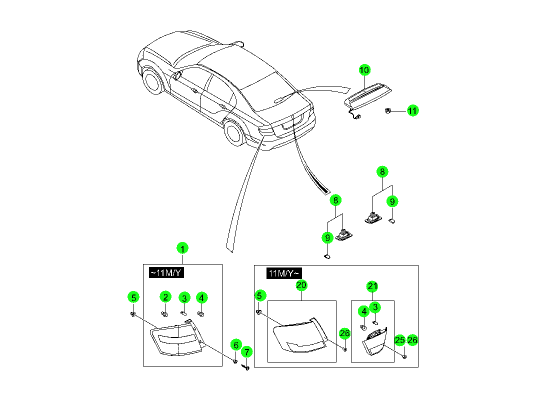 10
11
8
9
8
9
1
~11M/Y
5
2
3
4
6
7
11M/Y~
5
20
26
21
4
3
25
26