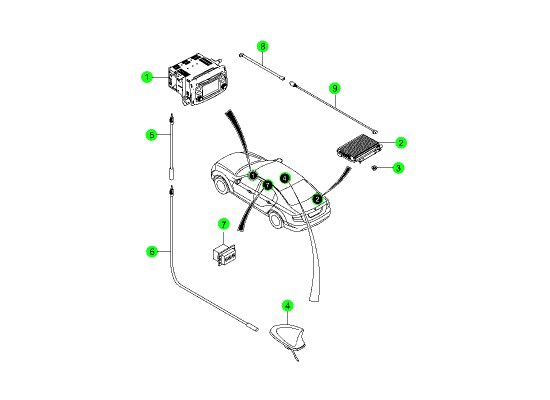 8
1
9
5
2
3
1
4
7
2
7
6
4