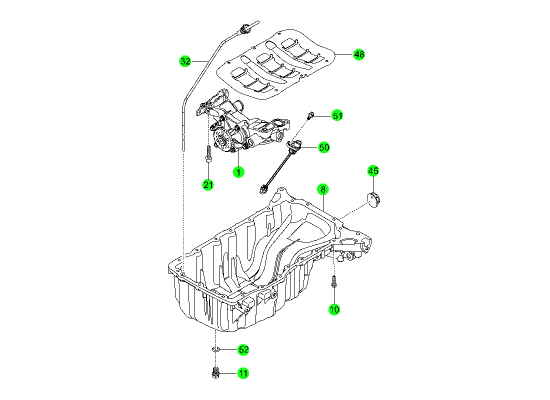 32
46
51
50
1
21
45
8
10
52
11