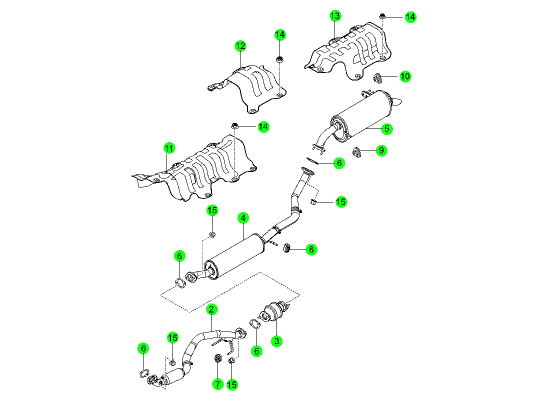 13
14
12
14
10
14
5
11
9
6
15
15
4
8
6
2
15
6
3
6
7
15