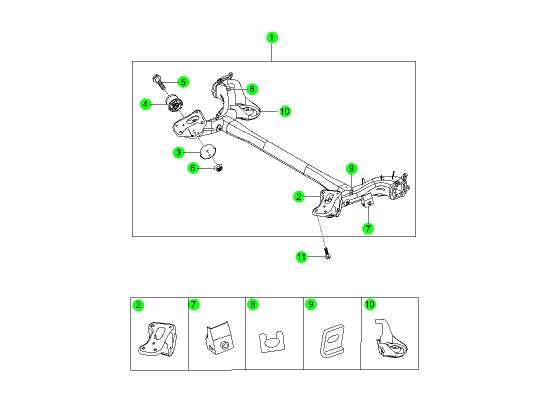 1
5
8
4
10
3
6
9
2
7
11
2
7
8
9
10