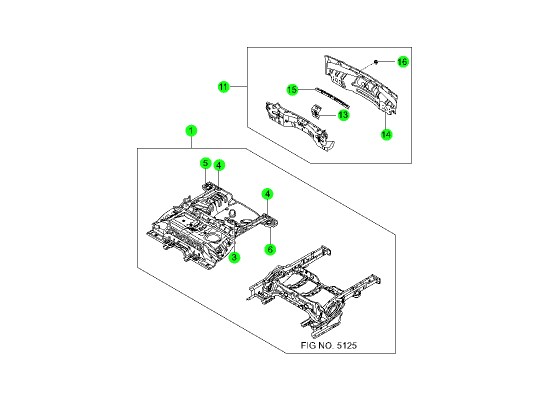 16
11
15
13
14
1
5
4
4
6
3
FIG NO. 5125