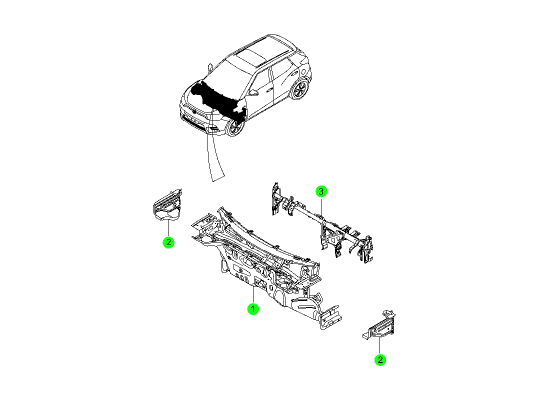 3
2
1
2