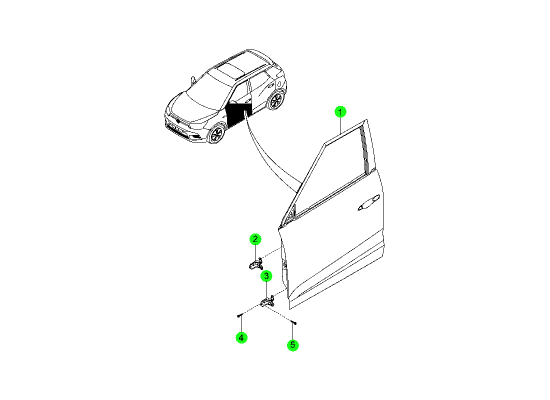 1
2
3
4
5