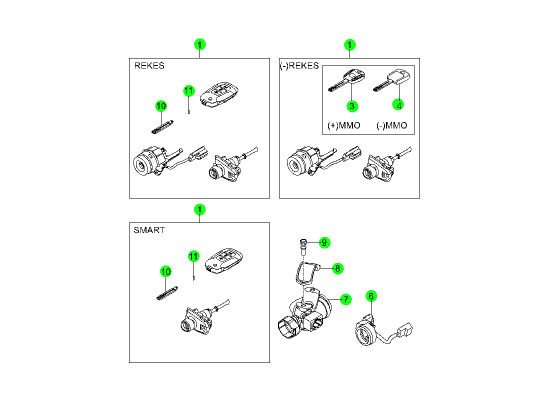 1
REKES
11
10
1
(-)REKES
3
4
(+)MMO
(-)MMO
1
SMART
11
10
9
8
7
6