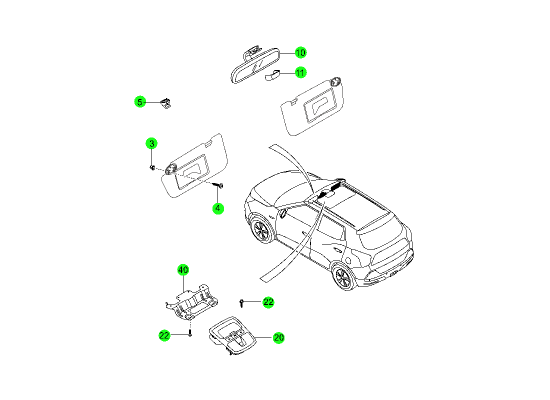 10
11
5
3
4
40
22
22
20