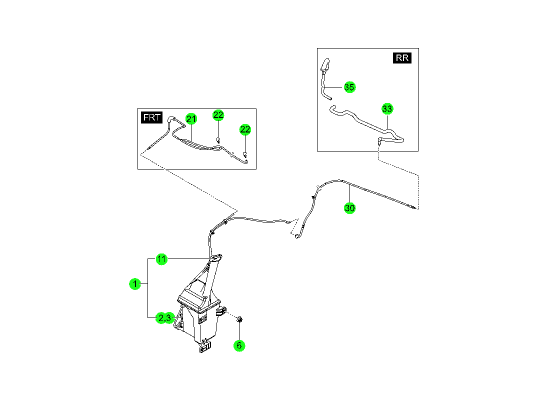 RR
35
33
FRT
21
22
22
30
11
1
2,3
6