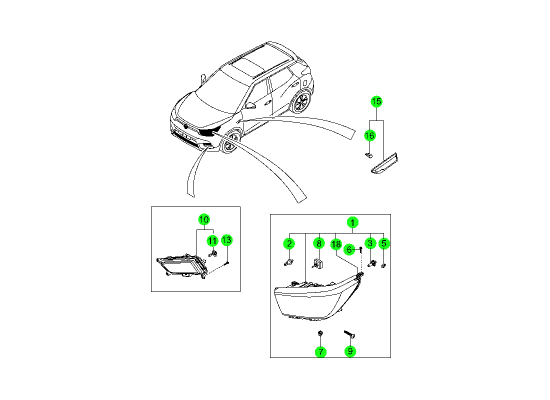 15
16
10
11
13
1
2
8
18
6
3
5
7
9