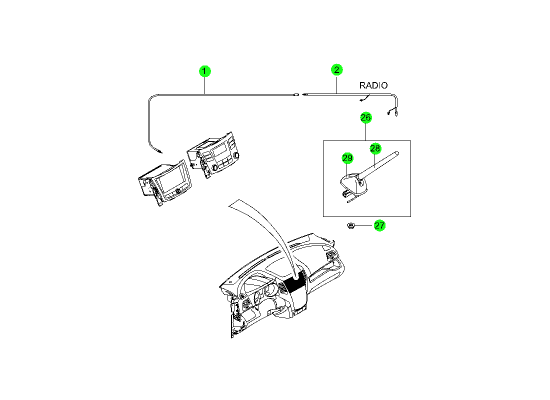 1
2
RADIO
26
28
29
27