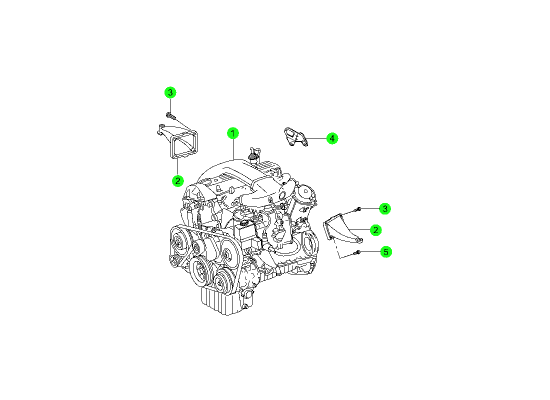 3
1
4
2
3
2
5