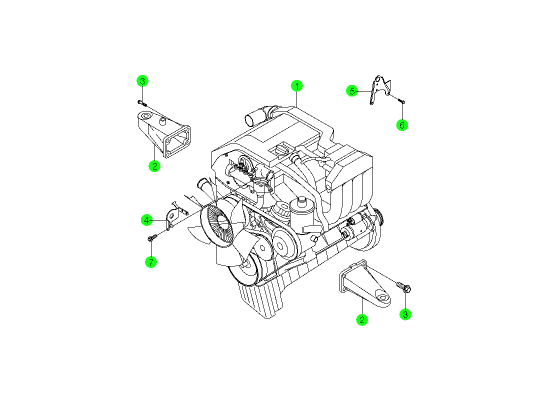 3
1
5
6
2
4
7
2
3