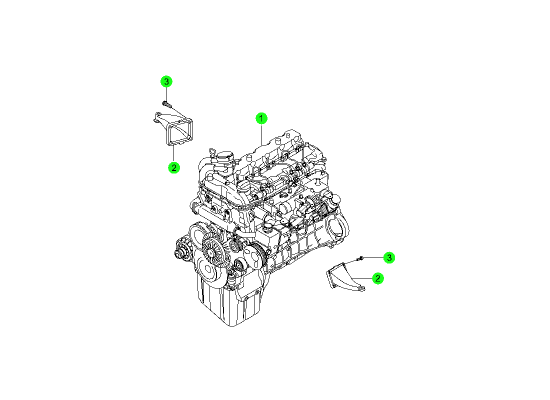 3
1
2
3
2