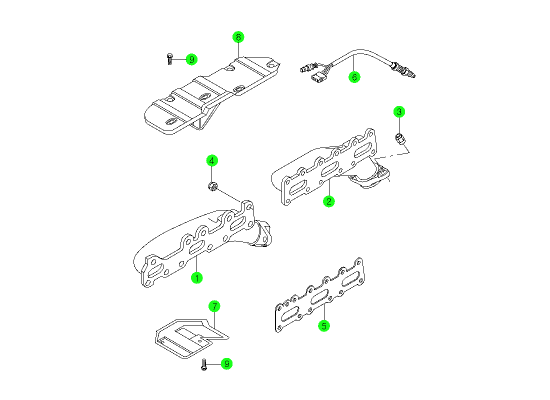 8
9
6
3
4
2
1
7
5
9