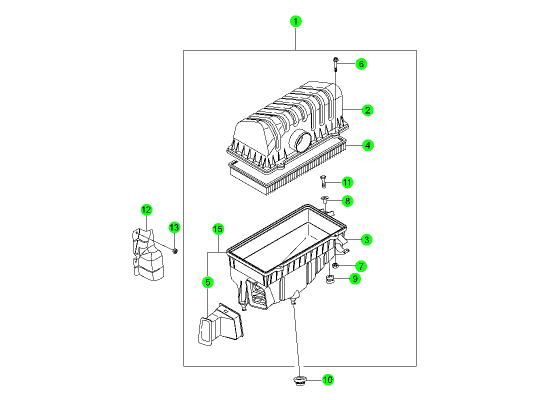 1
6
2
4
11
8
12
13
15
3
7
9
5
10