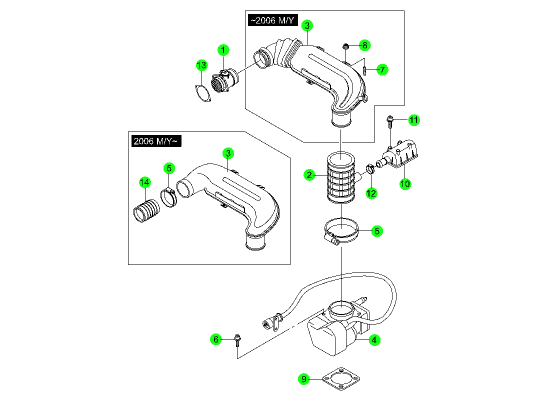 ~2006 M/Y
3
8
7
1
13
11
2006 M/Y~
3
5
14
2
12
10
5
6
4
9