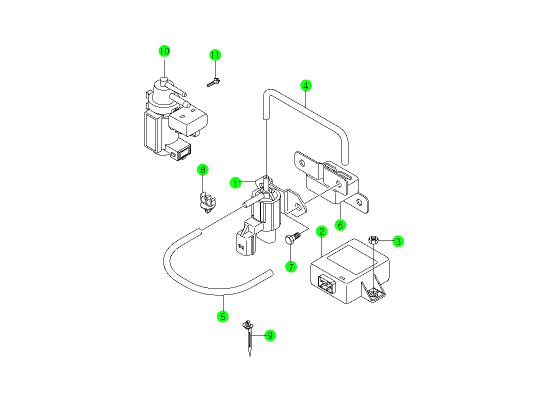 10
11
4
8
1
6
2
3
7
5
9